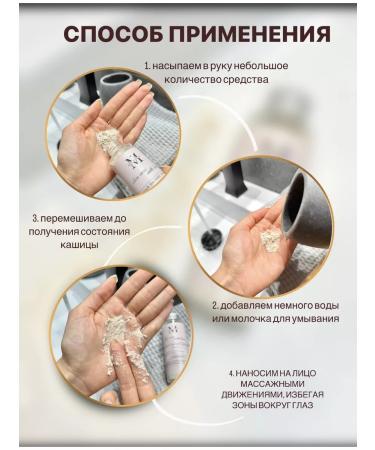 СПОСОБ ПРИМЕНЕНИЯ

1. насыпаем в руку небольшое количество средства

3. перемешиваем до получения состояния кашицы

2. добавляем немного воды или молочка для умывания

4. НАНОСИМ НА ЛИЦО МАССАЖНЫМИ ДВИЖЕНИЯМИ, ИЗБЕГАЯ ЗОНЫ ВОКРУГ ГЛАЗ