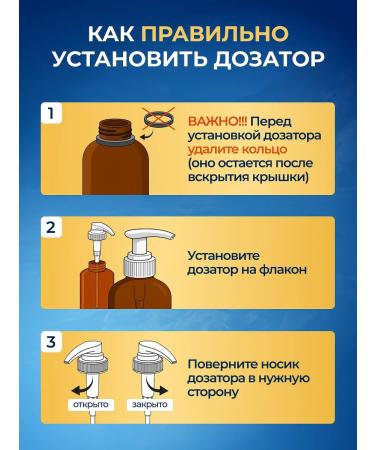 КАК ПРАВИЛЬНО УСТАНОВИТЬ ДОЗАТОР

1

ВАЖНО!!! Перед установкой дозатора удалите кольцо (оно остается после вскрытия крышки)

2

Установите дозатор на флакон

3

открыто

закрыто

Поверните носик дозатора в нужную сторону