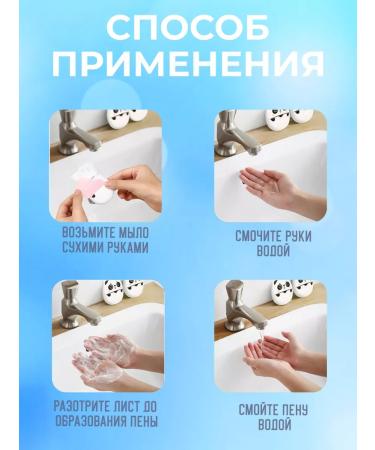 СПОСОБ ПРИМЕНЕНИЯ

ВОЗЬМИТЕ МЫЛО СУХИМИ РУКАМИ

СМОЧИТЕ РУКИ ВОДОЙ

РАЗОТРИТЕ ЛИСТ ДО ОБРАЗОВАНИЯ ПЕНЫ

СМОЙТЕ ПЕНУ ВОДОЙ