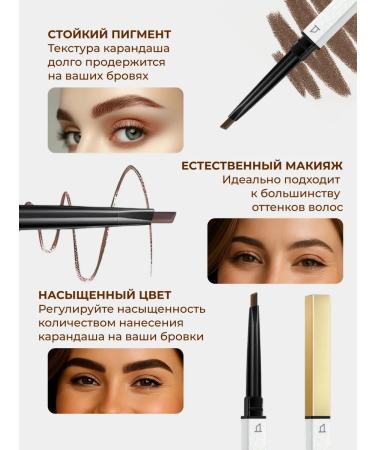 СТОЙКИЙ ПИГМЕНТ
Текстура карандаша долго продержится на ваших бровях

ЕСТЕСТВЕННЫЙ МАКИЯЖ
Идеально подходит к большинству оттенков волос

НАСЫЩЕННЫЙ ЦВЕТ
Регулируйте насыщенность количеством нанесения карандаша на ваши бровки