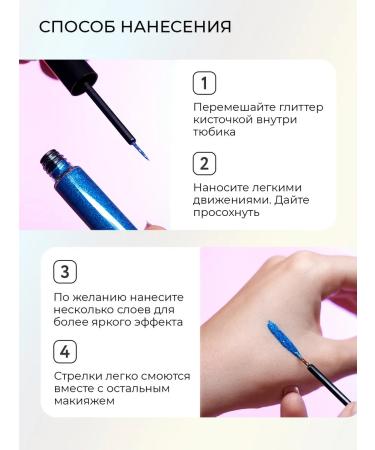 СПОСОБ НАНЕСЕНИЯ

1

Перемешайте глиттер кисточкой внутри тюбика

2

Наносите легкими движениями. Дайте просохнуть

3

По желанию нанесите несколько слоев для более яркого эффекта

4

Стрелки легко смоются вместе с остальным макияжем