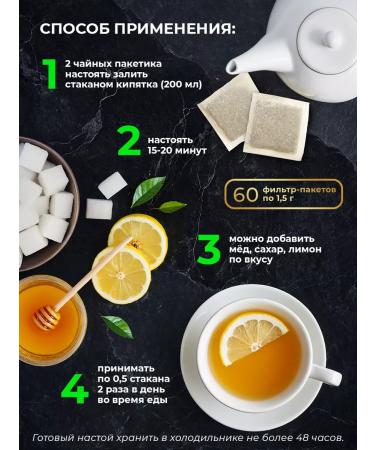 СПОСОБ ПРИМЕНЕНИЯ:

1 2 чайных пакетика настоять залить стаканом кипятка (200 мл)

2 настоять 15-20 минут

60 фильтр-пакетов по 1,5 г

3 можно добавить мёд, сахар, лимон по вкусу

4 принимать по 0,5 стакана 2 раза в день во время еды

Готовый настой хранить в холодильнике не более 48 часов.