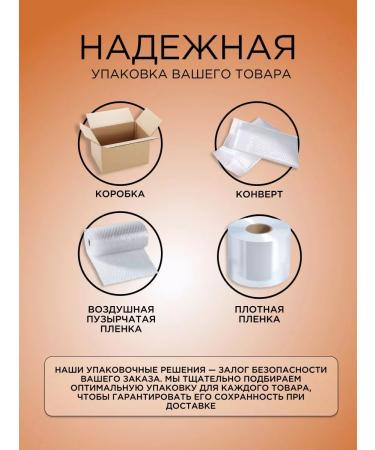 НАДЕЖНАЯ
УПАКОВКА ВАШЕГО ТОВАРА

КОРОБКА

КОНВЕРТ

ВОЗДУШНАЯ ПУЗЫРЧАТАЯ ПЛЕНКА

ПЛОТНАЯ ПЛЕНКА

НАШИ УПАКОВОЧНЫЕ РЕШЕНИЯ — ЗАЛОГ БЕЗОПАСНОСТИ ВАШЕГО ЗАКАЗА. МЫ ТЩАТЕЛЬНО ПОДБИРАЕМ ОПТИМАЛЬНУЮ УПАКОВКУ ДЛЯ КАЖДОГО ТОВАРА, ЧТОБЫ ГАРАНТИРОВАТЬ ЕГО СОХРАННОСТЬ ПРИ ДОСТАВКЕ