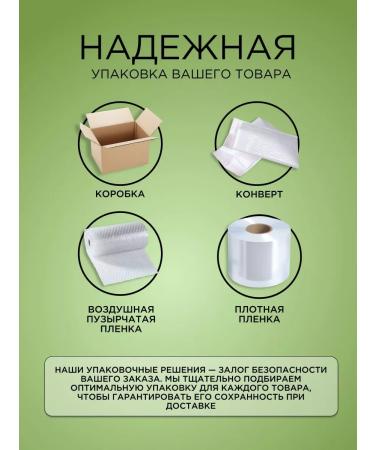 НАДЕЖНАЯ
УПАКОВКА ВАШЕГО ТОВАРА

КОРОБКА

КОНВЕРТ

ВОЗДУШНАЯ ПУЗЫРЧАТАЯ ПЛЕНКА

ПЛОТНАЯ ПЛЕНКА

НАШИ УПАКОВОЧНЫЕ РЕШЕНИЯ — ЗАЛОГ БЕЗОПАСНОСТИ ВАШЕГО ЗАКАЗА. МЫ ТЩАТЕЛЬНО ПОДБИРАЕМ ОПТИМАЛЬНУЮ УПАКОВКУ ДЛЯ КАЖДОГО ТОВАРА, ЧТОБЫ ГАРАНТИРОВАТЬ ЕГО СОХРАННОСТЬ ПРИ ДОСТАВКЕ