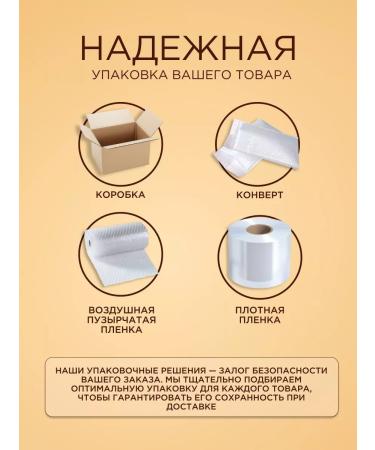 НАДЕЖНАЯ
УПАКОВКА ВАШЕГО ТОВАРА

КОРОБКА

КОНВЕРТ

ВОЗДУШНАЯ ПУЗЫРЧАТАЯ ПЛЕНКА

ПЛОТНАЯ ПЛЕНКА

НАШИ УПАКОВОЧНЫЕ РЕШЕНИЯ — ЗАЛОГ БЕЗОПАСНОСТИ ВАШЕГО ЗАКАЗА. МЫ ТЩАТЕЛЬНО ПОДБИРАЕМ ОПТИМАЛЬНУЮ УПАКОВКУ ДЛЯ КАЖДОГО ТОВАРА, ЧТОБЫ ГАРАНТИРОВАТЬ ЕГО СОХРАННОСТЬ ПРИ ДОСТАВКЕ