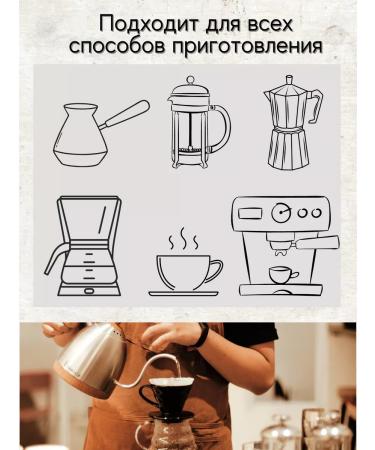 Подходит для всех способов приготовления