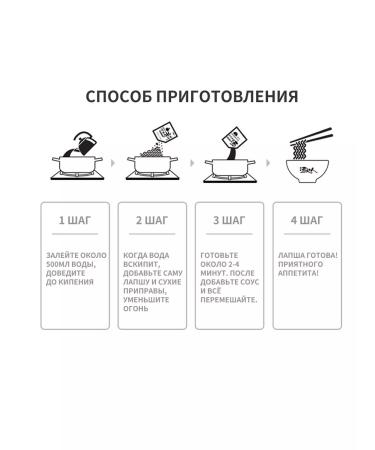 СПОСОБ ПРИГОТОВЛЕНИЯ

1 ШАГ

ЗАЛЕЙТЕ ОКОЛО 500МЛ ВОДЫ, ДОВЕДИТЕ ДО КИПЕНИЯ

2 ШАГ

КОГДА ВОДА ВСКИПИТ, ДОБАВЬТЕ САМУ ЛАПШУ И СУХИЕ ПРИПРАВЫ, УМЕНЬШИТЕ ОГОНЬ

3 ШАГ

ГОТОВЬТЕ ОКОЛО 2-4 МИНУТ. ПОСЛЕ ДОБАВЬТЕ СОУС И ВСЁ ПЕРЕМЕШАЙТЕ.

4 ШАГ

ЛАПША ГОТОВА! ПРИЯТНОГО АППЕТИТА!