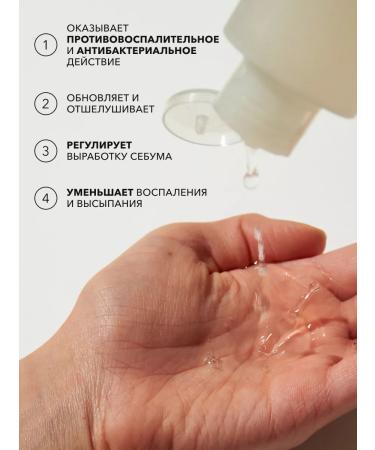 1 ОКАЗЫВАЕТ ПРОТИВОВОСПАЛИТЕЛЬНОЕ И АНТИБАКТЕРИАЛЬНОЕ ДЕЙСТВИЕ

2 ОБНОВЛЯЕТ И ОТШЕЛУШИВАЕТ

3 РЕГУЛИРУЕТ ВЫРАБОТКУ СЕБУМА

4 УМЕНЬШАЕТ ВОСПАЛЕНИЯ И ВЫСЫПАНИЯ