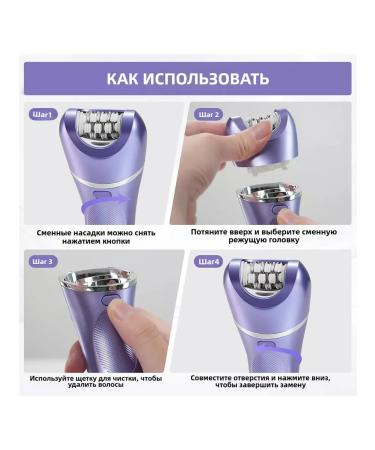 КАК ИСПОЛЬЗОВАТЬ

Шаг1

Сменные насадки можно снять нажатием кнопки

Шаг 2

Потяните вверх и выберите сменную режущую головку

Шаг 3

Используйте щетку для чистки, чтобы удалить волосы

Шаг4

Совместите отверстия и нажмите вниз, чтобы завершить замену