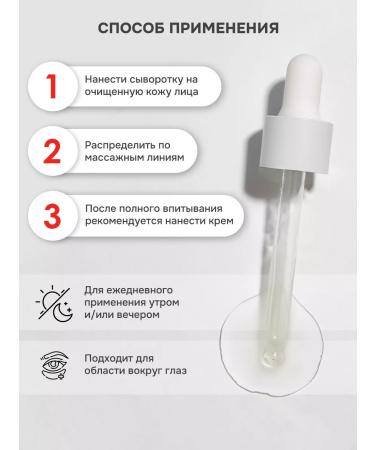 СПОСОБ ПРИМЕНЕНИЯ

1 Нанести сыворотку на очищенную кожу лица

2 Распределить по массажным линиям

3 После полного впитывания рекомендуется нанести крем

Для ежедневного применения утром и/или вечером

Подходит для области вокруг глаз