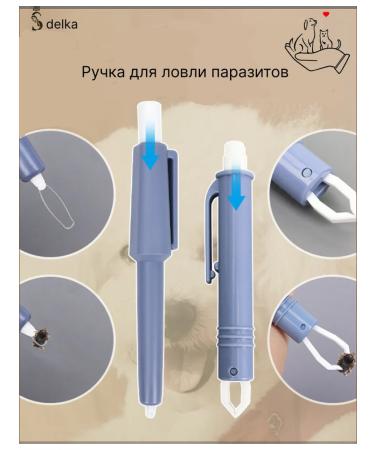 S delka

Ручка для ловли паразитов