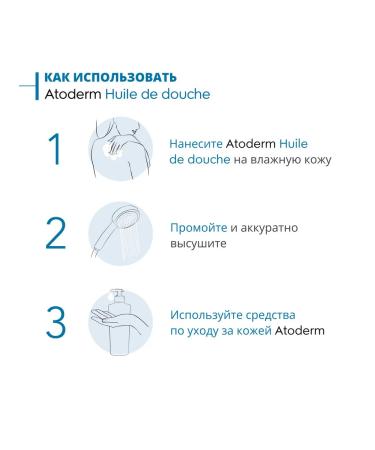 КАК ИСПОЛЬЗОВАТЬ
Atoderm Huile de douche

1

Нанесите Atoderm Huile de douche на влажную кожу

2

Промойте и аккуратно высушите

3

Используйте средства по уходу за кожей Atoderm