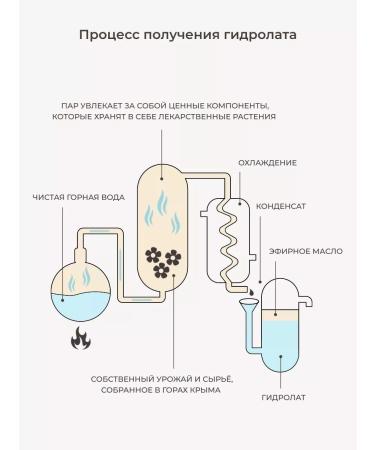 Процесс получения гидролата

ПАР УВЛЕКАЕТ ЗА СОБОЙ ЦЕННЫЕ КОМПОНЕНТЫ, КОТОРЫЕ ХРАНЯТ В СЕБЕ ЛЕКАРСТВЕННЫЕ РАСТЕНИЯ

ОХЛАЖДЕНИЕ

ЧИСТАЯ ГОРНАЯ ВОДА

КОНДЕНСАТ

ЭФИРНОЕ МАСЛО

СОБСТВЕННЫЙ УРОЖАЙ И СЫРЬЁ, СОБРАННОЕ В ГОРАХ КРЫМА

ГИДРОЛАТ