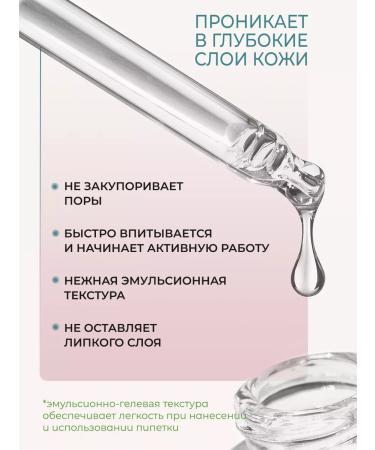 ПРОНИКАЕТ В ГЛУБОКИЕ СЛОИ КОЖИ

НЕ ЗАКУПОРИВАЕТ ПОРЫ

БЫСТРО ВПИТЫВАЕТСЯ И НАЧИНАЕТ АКТИВНУЮ РАБОТУ

НЕЖНАЯ ЭМУЛЬСИОННАЯ ТЕКСТУРА

НЕ ОСТАВЛЯЕТ ЛИПКОГО СЛОЯ

*эмульсионно-гелевая текстура обеспечивает легкость при нанесении и использовании пипетки