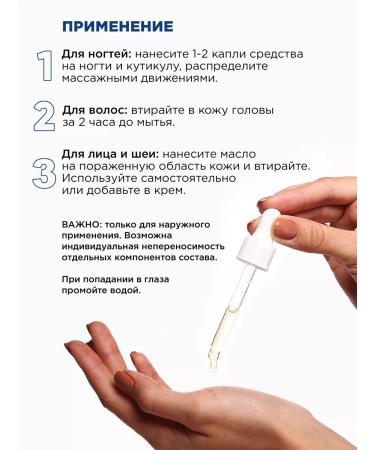 ПРИМЕНЕНИЕ

1 Для ногтей: нанесите 1-2 капли средства на ногти и кутикулу, распределите массажными движениями.

2 Для волос: втирайте в кожу головы за 2 часа до мытья.

3 Для лица и шеи: нанесите масло на пораженную область кожи и втирайте. Используйте самостоятельно или добавьте в крем.

ВАЖНО: только для наружного применения. Возможна индивидуальная непереносимость отдельных компонентов состава.

При попадании в глаза промойте водой.