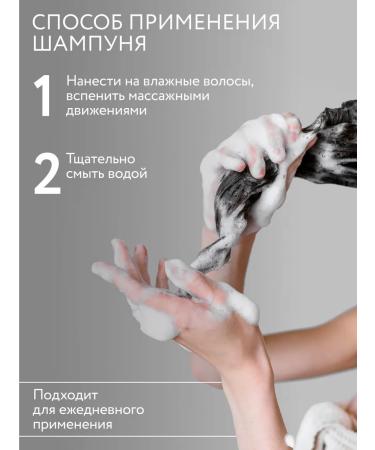 СПОСОБ ПРИМЕНЕНИЯ ШАМПУНЯ

1 Нанести на влажные волосы, вспенить массажными движениями

2 Тщательно смыть водой

Подходит для ежедневного применения