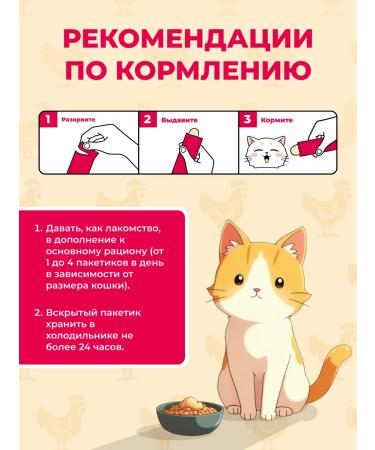 РЕКОМЕНДАЦИИ ПО КОРМЛЕНИЮ

1 Разорвите

2 Выдавите

3 Кормите

1. Давать, как лакомство, в дополнение к основному рациону (от 1 до 4 пакетиков в день в зависимости от размера кошки).

2. Вскрытый пакетик хранить в холодильнике не более 24 часов.