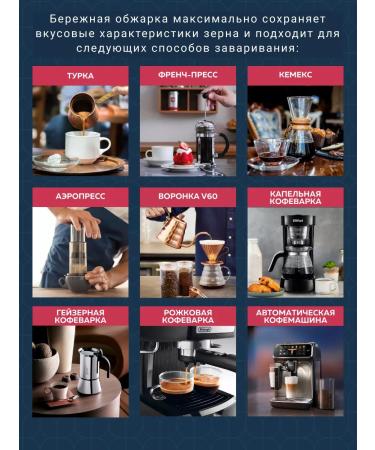 Бережная обжарка максимально сохраняет вкусовые характеристики зерна и подходит для следующих способов заваривания:

ТУРКА

ФРЕНЧ-ПРЕСС

КЕМЕКС

АЭРОПРЕСС

ВОРОНКА V60

КАПЕЛЬНАЯ КОФЕВАРКА

ГЕЙЗЕРНАЯ КОФЕВАРКА

РОЖКОВАЯ КОФЕВАРКА

АВТОМАТИЧЕСКАЯ КОФЕМАШИНА