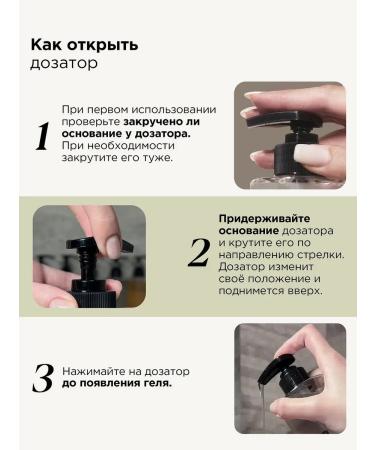 Как открыть дозатор

1

При первом использовании проверьте закручено ли основание у дозатора. При необходимости закрутите его туже.

2

Придерживайте основание дозатора и крутите его по направлению стрелки. Дозатор изменит своё положение и поднимется вверх.

3

Нажимайте на дозатор до появления геля.