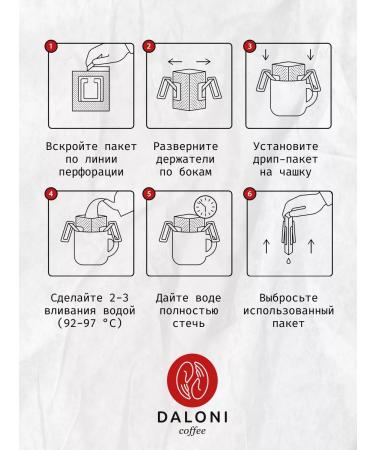 1

Вскройте пакет по линии перфорации

2

Разверните держатели по бокам

3

Установите дрип-пакет на чашку

4

Сделайте 2-3 вливания водой (92-97 °C)

5

Дайте воде полностью стечь

6

Выбросьте использованный пакет

DALONI
coffee