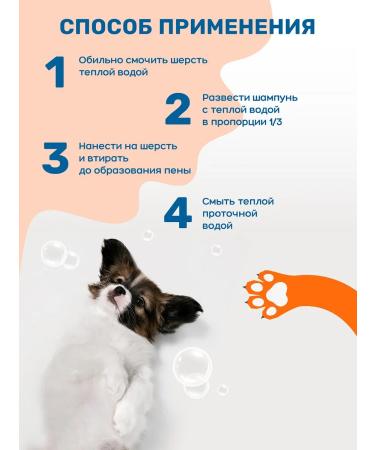 СПОСОБ ПРИМЕНЕНИЯ

1 Обильно смочить шерсть теплой водой

2 Развести шампунь с теплой водой в пропорции 1/3

3 Нанести на шерсть и втирать до образования пены

4 Смыть теплой проточной водой