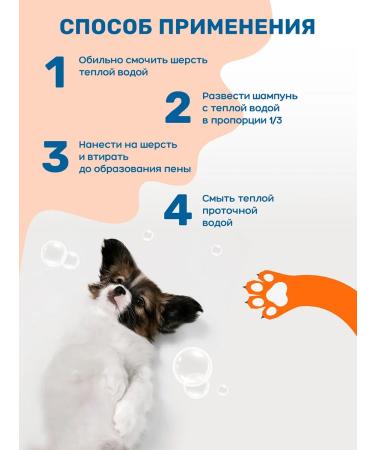 СПОСОБ ПРИМЕНЕНИЯ

1 Обильно смочить шерсть теплой водой

2 Развести шампунь с теплой водой в пропорции 1/3

3 Нанести на шерсть и втирать до образования пены

4 Смыть теплой проточной водой