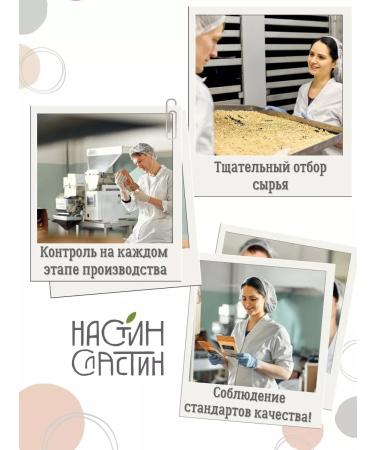 Тщательный отбор сырья

Контроль на каждом этапе производства

НАСТИН СЛАСТИН

Соблюдение стандартов качества!