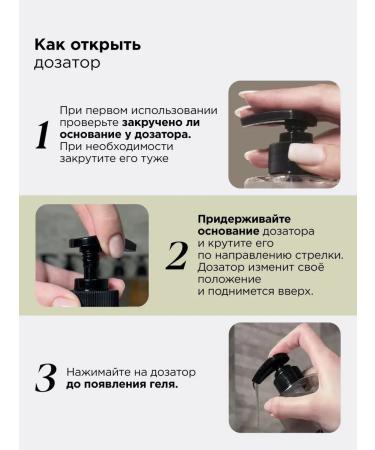 Как открыть
дозатор

1 При первом использовании проверьте закручено ли основание у дозатора. При необходимости закрутите его туже

2 Придерживайте основание дозатора и крутите его по направлению стрелки. Дозатор изменит своё положение и поднимется вверх.

3 Нажимайте на дозатор до появления геля.