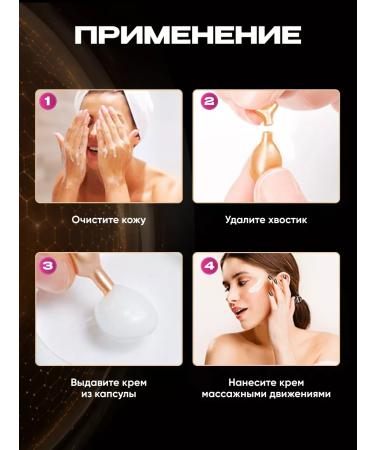 ПРИМЕНЕНИЕ

1

Очистите кожу

2

Удалите хвостик

3

Выдавите крем из капсулы

4

Нанесите крем массажными движениями