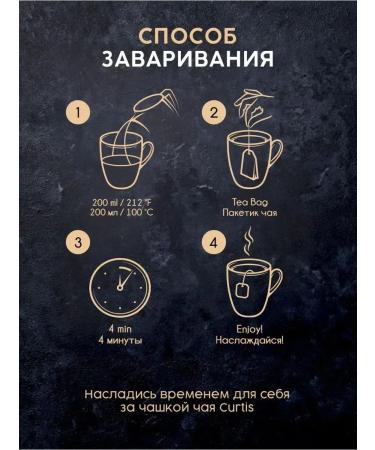 СПОСОБ
ЗАВАРИВАНИЯ

1

200 ml / 212 °F
200 мл / 100 °C

2

Tea Bag
Пакетик чая

3

4 min
4 минуты

4

Enjoy!
Наслаждайся!

Насладись временем для себя
за чашкой чая Curtis