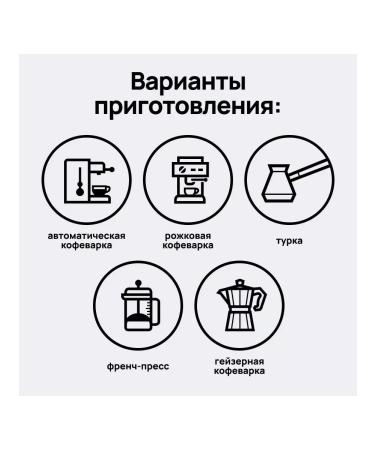 Варианты приготовления:

автоматическая кофеварка

рожковая кофеварка

турка

френч-пресс

гейзерная кофеварка