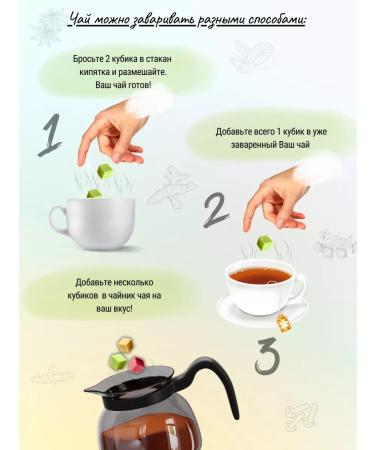 Чай можно заваривать разными способами:

Бросьте 2 кубика в стакан кипятка и размешайте. Ваш чай готов!

1

Добавьте всего 1 кубик в уже заваренный Ваш чай

2

Добавьте несколько кубиков в чайник чая на ваш вкус!

3