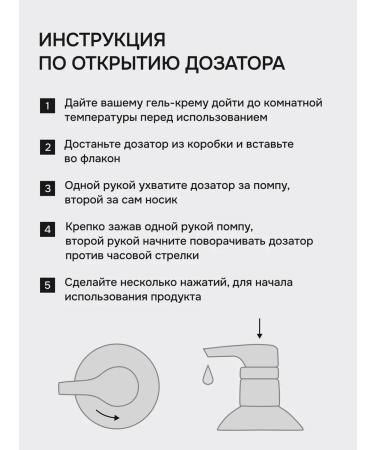 ИНСТРУКЦИЯ
ПО ОТКРЫТИЮ ДОЗАТОРА

1 Дайте вашему гель-крему дойти до комнатной температуры перед использованием

2 Достаньте дозатор из коробки и вставьте во флакон

3 Одной рукой ухватите дозатор за помпу, второй за сам носик

4 Крепко зажав одной рукой помпу, второй рукой начните поворачивать дозатор против часовой стрелки

5 Сделайте несколько нажатий, для начала использования продукта