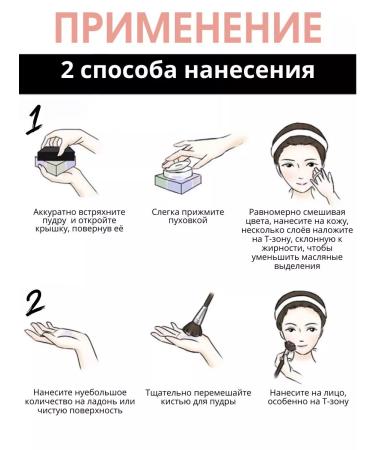 ПРИМЕНЕНИЕ

2 способа нанесения

1

Аккуратно встряхните пудру и откройте крышку, повернув её

Слегка прижмите пуховкой

Равномерно смешивая цвета, нанесите на кожу, несколько слоёв наложите на Т-зону, склонную к жирности, чтобы уменьшить масляные выделения

2

Нанесите нуебольшое количество на ладонь или чистую поверхность

Тщательно перемешайте кистью для пудры

Нанесите на лицо, особенно на Т-зону