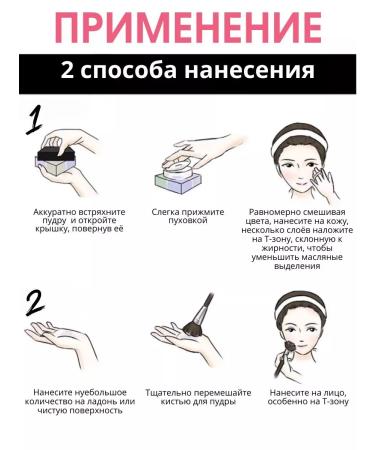 ПРИМЕНЕНИЕ

2 способа нанесения

1

Аккуратно встряхните пудру и откройте крышку, повернув её

Слегка прижмите пуховкой

Равномерно смешивая цвета, нанесите на кожу, несколько слоёв наложите на Т-зону, склонную к жирности, чтобы уменьшить масляные выделения

2

Нанесите нуебольшое количество на ладонь или чистую поверхность

Тщательно перемешайте кистью для пудры

Нанесите на лицо, особенно на Т-зону