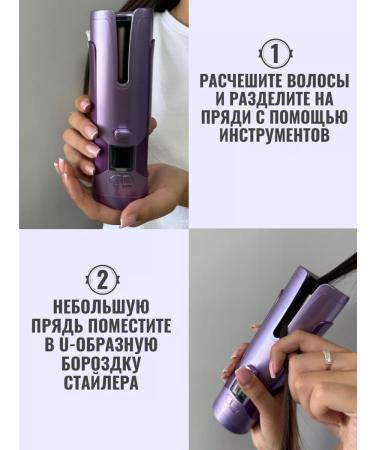 1

РАСЧЕШИТЕ ВОЛОСЫ И РАЗДЕЛИТЕ НА ПРЯДИ С ПОМОЩЬЮ ИНСТРУМЕНТОВ

2

НЕБОЛЬШУЮ ПРЯДЬ ПОМЕСТИТЕ В U-ОБРАЗНУЮ БОРОЗДКУ СТАЙЛЕРА