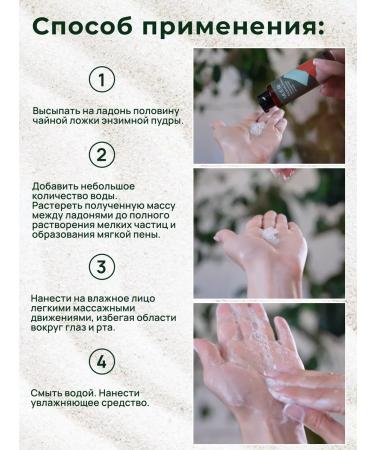 Способ применения:

1

Высыпать на ладонь половину чайной ложки энзимной пудры.

2

Добавить небольшое количество воды. Растереть полученную массу между ладонями до полного растворения мелких частиц и образования мягкой пены.

3

Нанести на влажное лицо легкими массажными движениями, избегая области вокруг глаз и рта.

4

Смыть водой. Нанести увлажняющее средство.