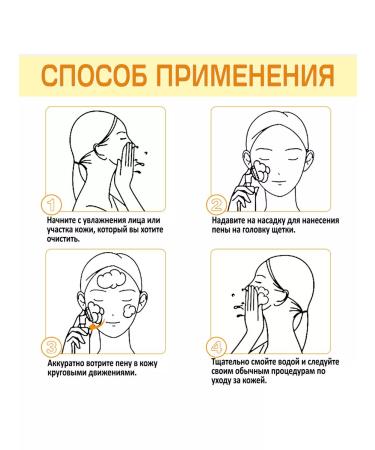 СПОСОБ ПРИМЕНЕНИЯ

1
Начните с увлажнения лица или участка кожи, который вы хотите очистить.

2
Надавите на насадку для нанесения пены на головку щетки.

3
Аккуратно вотрите пену в кожу круговыми движениями.

4
Тщательно смойте водой и следуйте своим обычным процедурам по уходу за кожей.