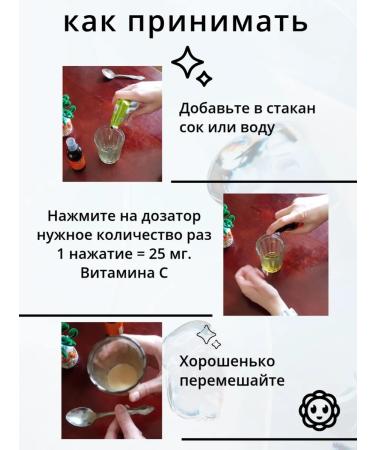 как принимать

Добавьте в стакан сок или воду

Нажмите на дозатор нужное количество раз 1 нажатие = 25 мг. Витамина С

Хорошенько перемешайте