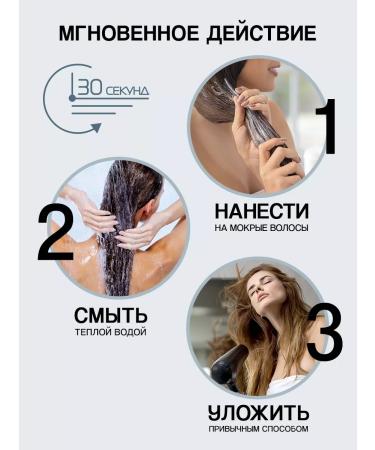 МГНОВЕННОЕ ДЕЙСТВИЕ

30 СЕКУНД

1

НАНЕСТИ
НА МОКРЫЕ ВОЛОСЫ

2

СМЫТЬ
ТЕПЛОЙ ВОДОЙ

3

УЛОЖИТЬ
ПРИВЫЧНЫМ СПОСОБОМ