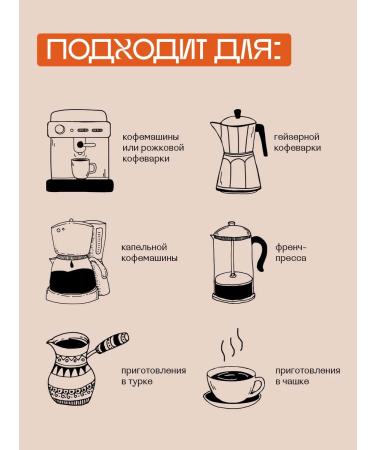 ПОДХОДИТ ДЛЯ:

кофемашины или рожковой кофеварки

гейзерной кофеварки

капельной кофемашины

френч-пресса

приготовления в турке

приготовления в чашке