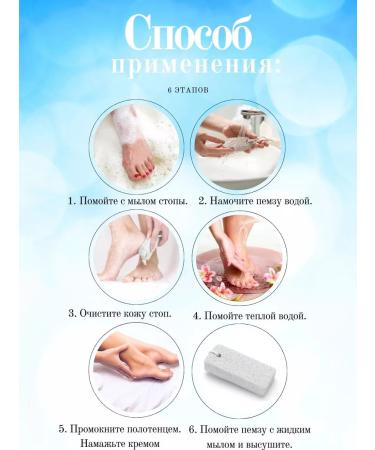 Способ применения:

6 ЭТАПОВ

1. Помойте с мылом стопы.

2. Намочите пемзу водой.

3. Очистите кожу стоп.

4. Помойте теплой водой.

5. Промокните полотенцем. Намажьте кремом

6. Помойте пемзу с жидким мылом и высушите.