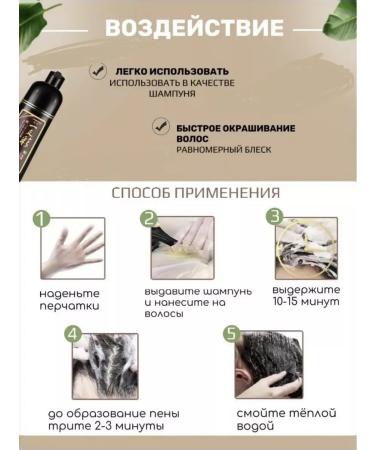 ВОЗДЕЙСТВИЕ

ЛЕГКО ИСПОЛЬЗОВАТЬ
ИСПОЛЬЗОВАТЬ В КАЧЕСТВЕ ШАМПУНЯ

БЫСТРОЕ ОКРАШИВАНИЕ ВОЛОС
РАВНОМЕРНЫЙ БЛЕСК

СПОСОБ ПРИМЕНЕНИЯ

1
наденьте перчатки

2
выдавите шампунь и нанесите на волосы

3
выдержите 10-15 минут

4
до образование пены трите 2-3 минуты

5
смойте тёплой водой