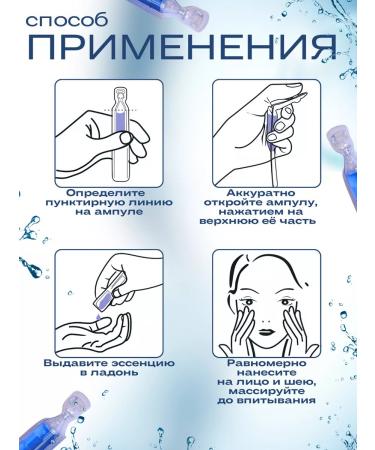 способ
ПРИМЕНЕНИЯ

Определите пунктирную линию на ампуле

Аккуратно откройте ампулу, нажатием на верхнюю её часть

Выдавите эссенцию в ладонь

Равномерно нанесите на лицо и шею, массируйте до впитывания