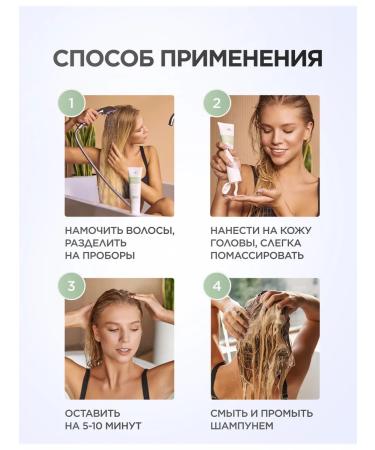 СПОСОБ ПРИМЕНЕНИЯ

1

НАМОЧИТЬ ВОЛОСЫ, РАЗДЕЛИТЬ НА ПРОБОРЫ

2

НАНЕСТИ НА КОЖУ ГОЛОВЫ, СЛЕГКА ПОМАССИРОВАТЬ

3

ОСТАВИТЬ НА 5-10 МИНУТ

4

СМЫТЬ И ПРОМЫТЬ ШАМПУНЕМ