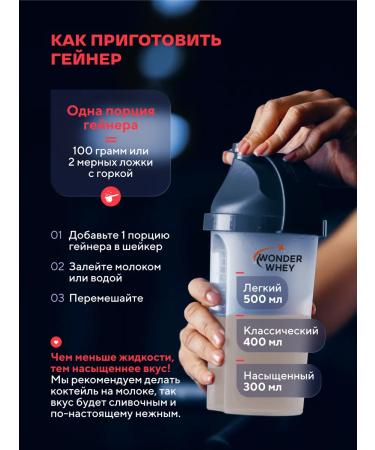 КАК ПРИГОТОВИТЬ ГЕЙНЕР

Одна порция гейнера
=
100 грамм или 2 мерных ложки с горкой

01 Добавьте 1 порцию гейнера в шейкер

02 Залейте молоком или водой

03 Перемешайте

Чем меньше жидкости, тем насыщеннее вкус! Мы рекомендуем делать коктейль на молоке, так вкус будет сливочным и по-настоящему нежным.

WONDER WHEY

Легкий
500 мл

Классический
400 мл

Насыщенный
300 мл