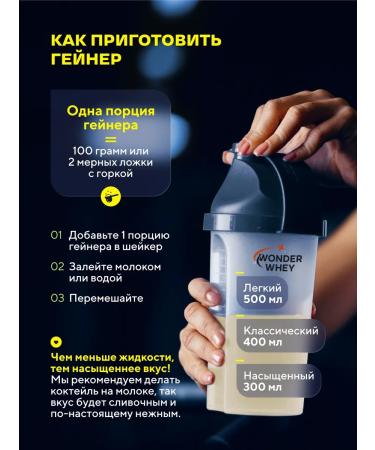 КАК ПРИГОТОВИТЬ ГЕЙНЕР

Одна порция гейнера
=
100 грамм или 2 мерных ложки с горкой

01 Добавьте 1 порцию гейнера в шейкер

02 Залейте молоком или водой

03 Перемешайте

Чем меньше жидкости, тем насыщеннее вкус! Мы рекомендуем делать коктейль на молоке, так вкус будет сливочным и по-настоящему нежным.

WONDER WHEY

Легкий 500 мл

Классический 400 мл

Насыщенный 300 мл