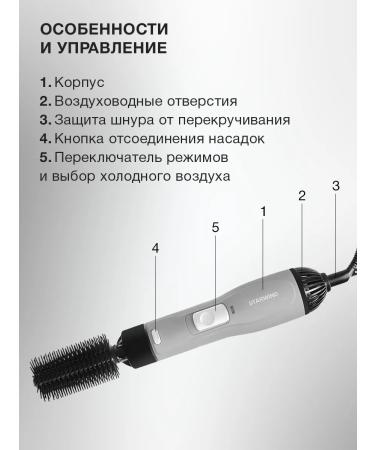 ОСОБЕННОСТИ И УПРАВЛЕНИЕ

1. Корпус
2. Воздуховодные отверстия
3. Защита шнура от перекручивания
4. Кнопка отсоединения насадок
5. Переключатель режимов и выбор холодного воздуха

3
2
1
5
4

STARWIND