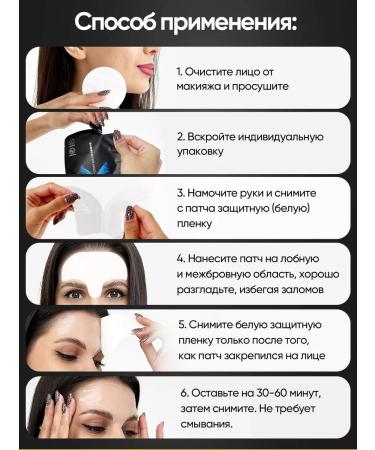 Способ применения:

1. Очистите лицо от макияжа и просушите

2. Вскройте индивидуальную упаковку

3. Намочите руки и снимите с патча защитную (белую) пленку

4. Нанесите патч на лобную и межбровную область, хорошо разгладьте, избегая заломов

5. Снимите белую защитную пленку только после того, как патч закрепился на лице

6. Оставьте на 30-60 минут, затем снимите. Не требует смывания.