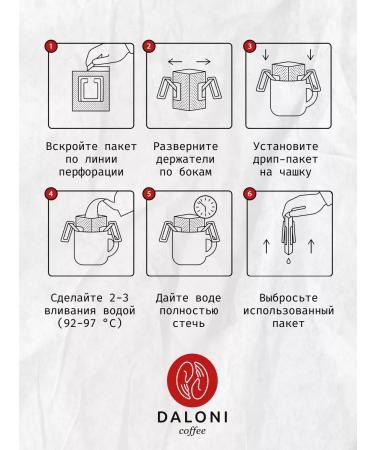 1

Вскройте пакет по линии перфорации

2

Разверните держатели по бокам

3

Установите дрип-пакет на чашку

4

Сделайте 2-3 вливания водой (92-97 °C)

5

Дайте воде полностью стечь

6

Выбросьте использованный пакет

DALONI
coffee